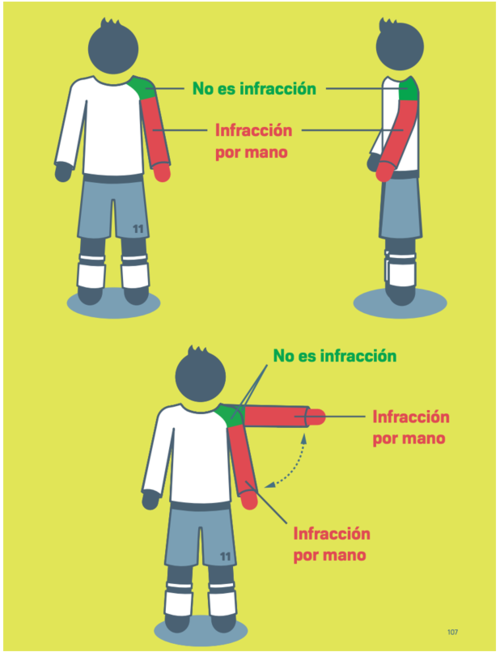 No es infracción

Infracción por mano

11

No es infracción

Infracción por mano

Infracción por mano

11

107