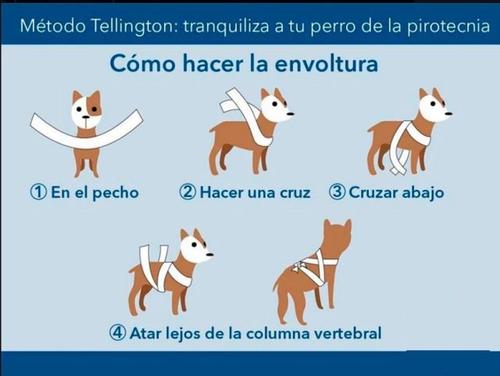 Método Tellington: tranquiliza a tu perro de la pirotecnia

Cómo hacer la envoltura

① En el pecho
② Hacer una cruz
③ Cruzar abajo
④ Atar lejos de la columna vertebral