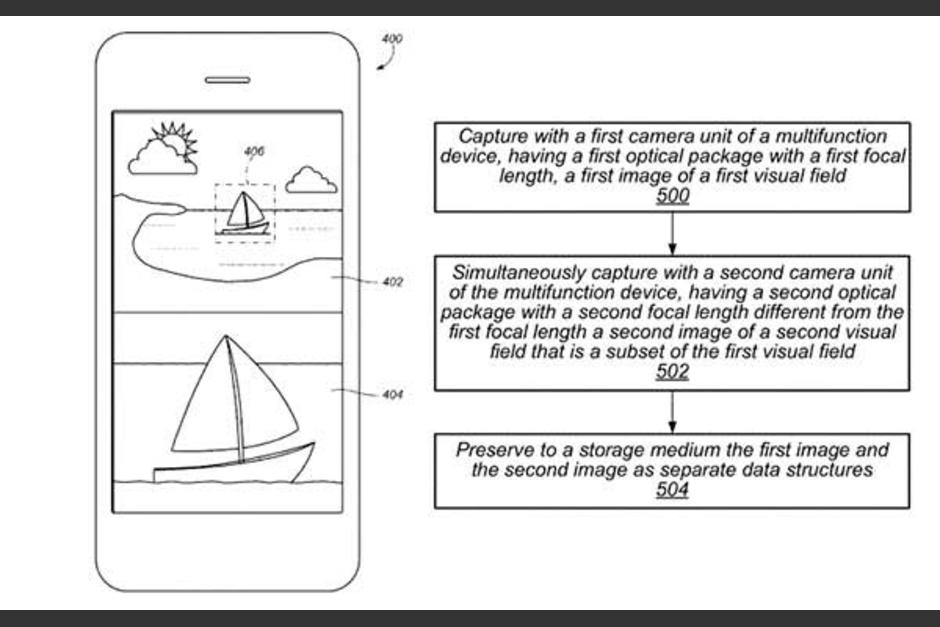 400

406

402

404

Capture with a first camera unit of a multifunction device, having a first optical package with a first focal length, a first image of a first visual field
500

Simultaneously capture with a second camera unit of the multifunction device, having a second optical package with a second focal length different from the first focal length a second image of a second visual field that is a subset of the first visual field
502

Preserve to a storage medium the first image and the second image as separate data structures
504